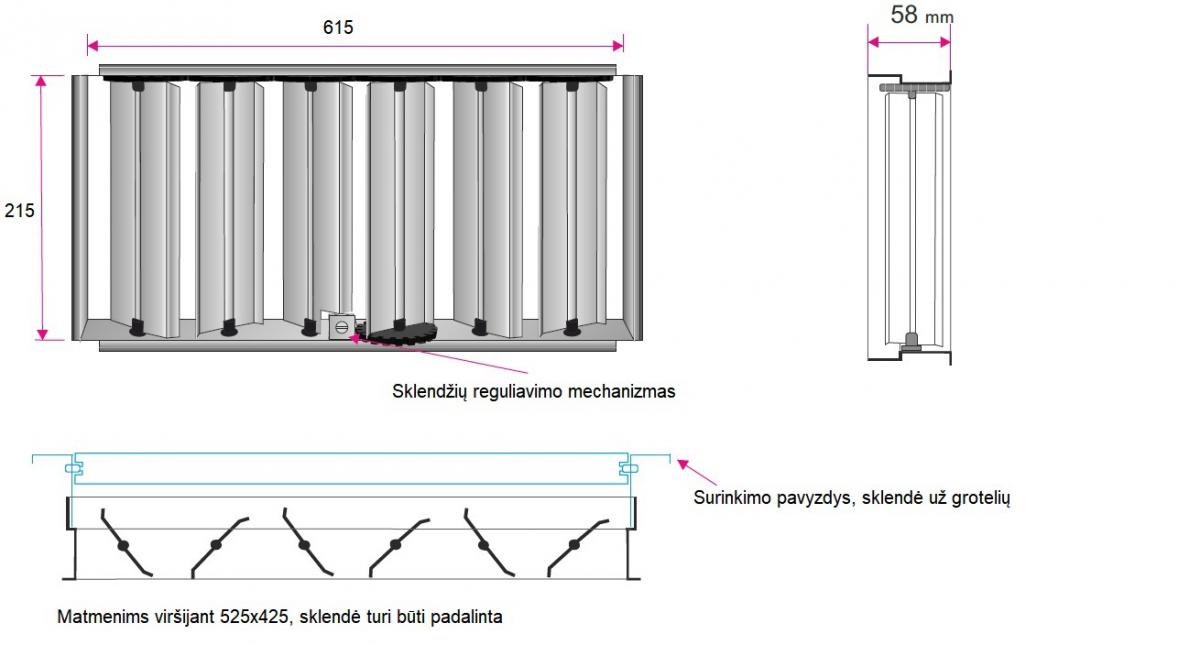 615

58 mm

215

Sklendžių reguliavimo mechanizmas

Surinkimo pavyzdys, sklendė už grotelių

Matmenims viršijant 525x425, sklendė turi būti padalinta