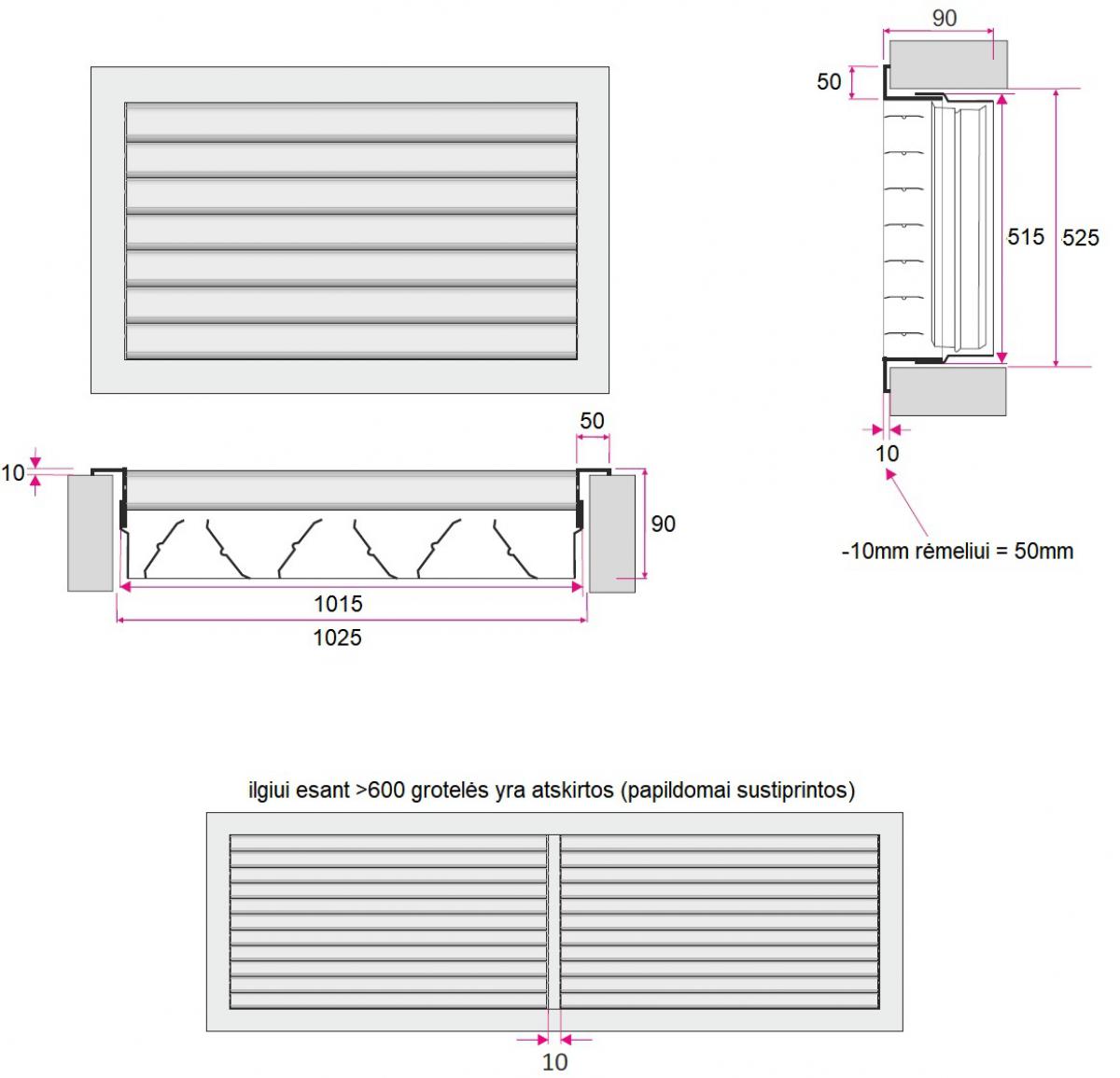 90

50

515

525

10

-10mm rėmeliui = 50mm

50

10

90

1015

1025

ilgiui esant >600 grotelės yra atskirtos (papildomai sustiprintos)

10