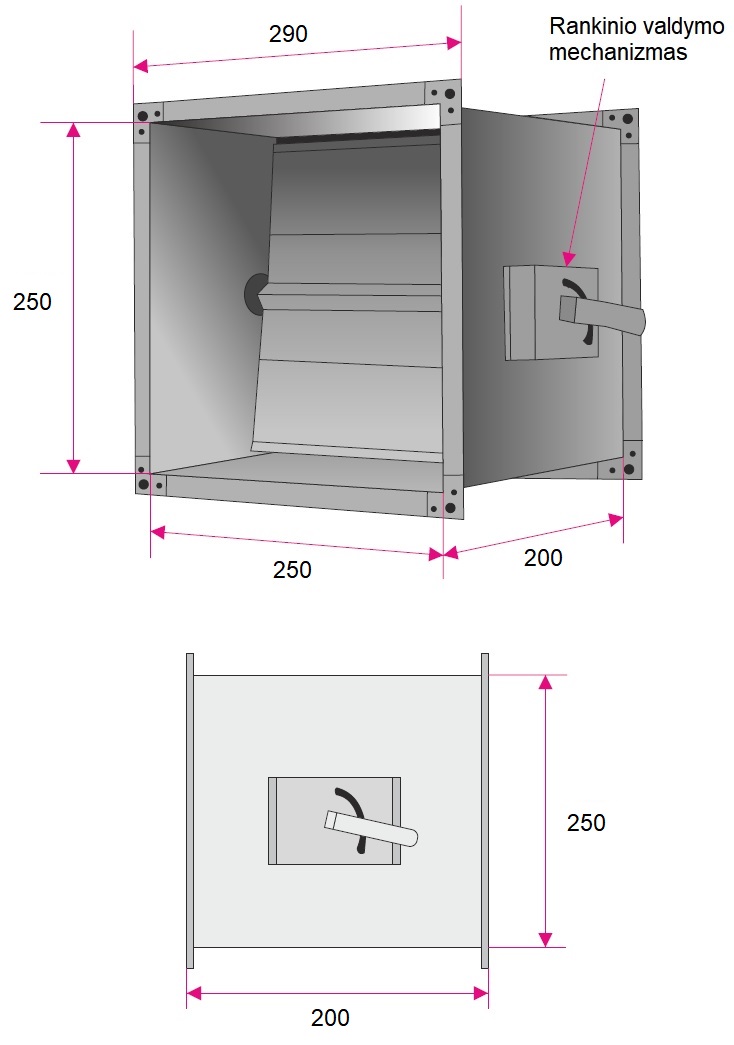 290

Rankinio valdymo mechanizmas

250

250

200

250

200