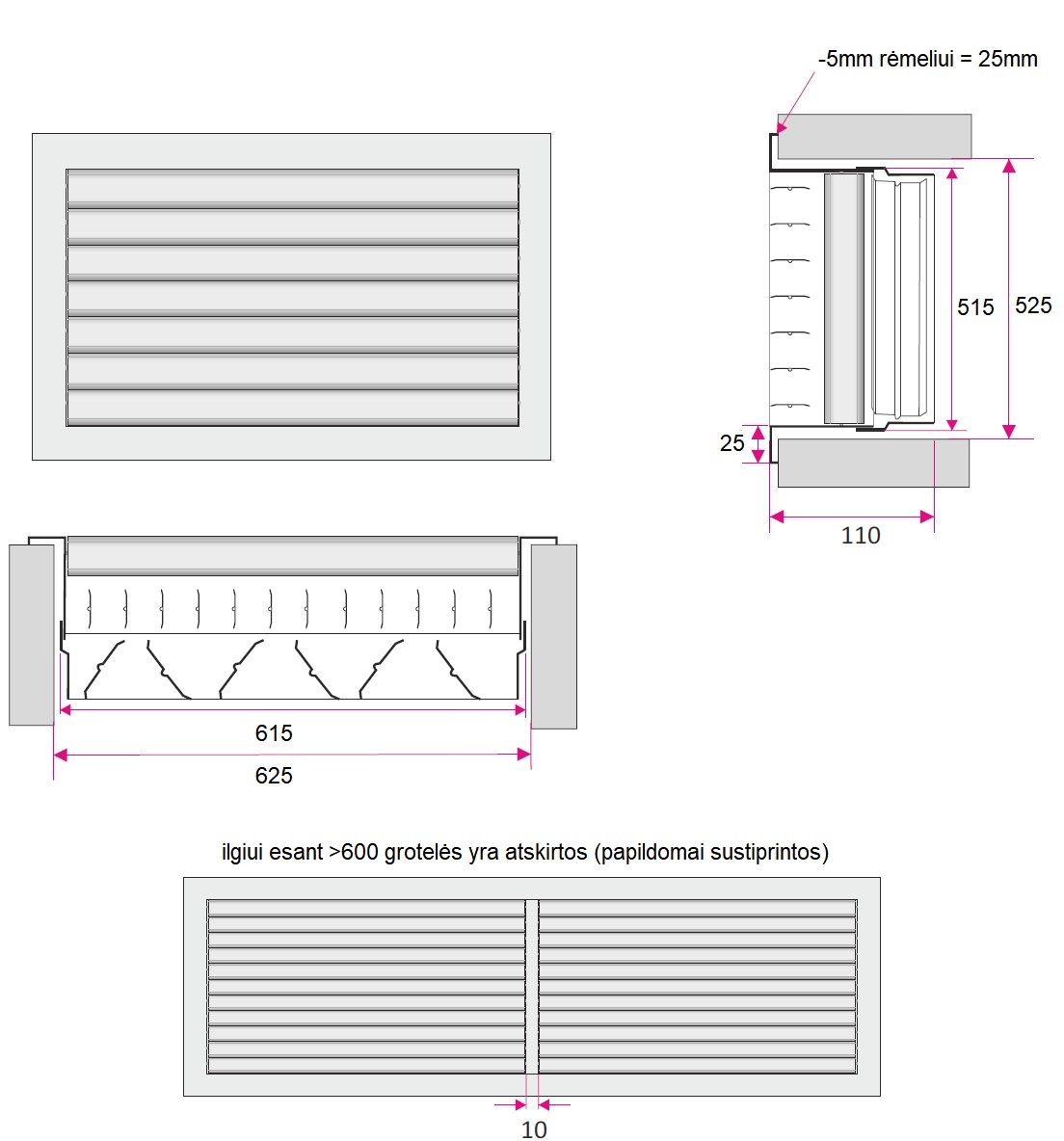 -5mm rėmeliui = 25mm

515

525

25

110

615

625

ilgiui esant >600 grotelės yra atskirtos (papildomai sustiprintos)

10